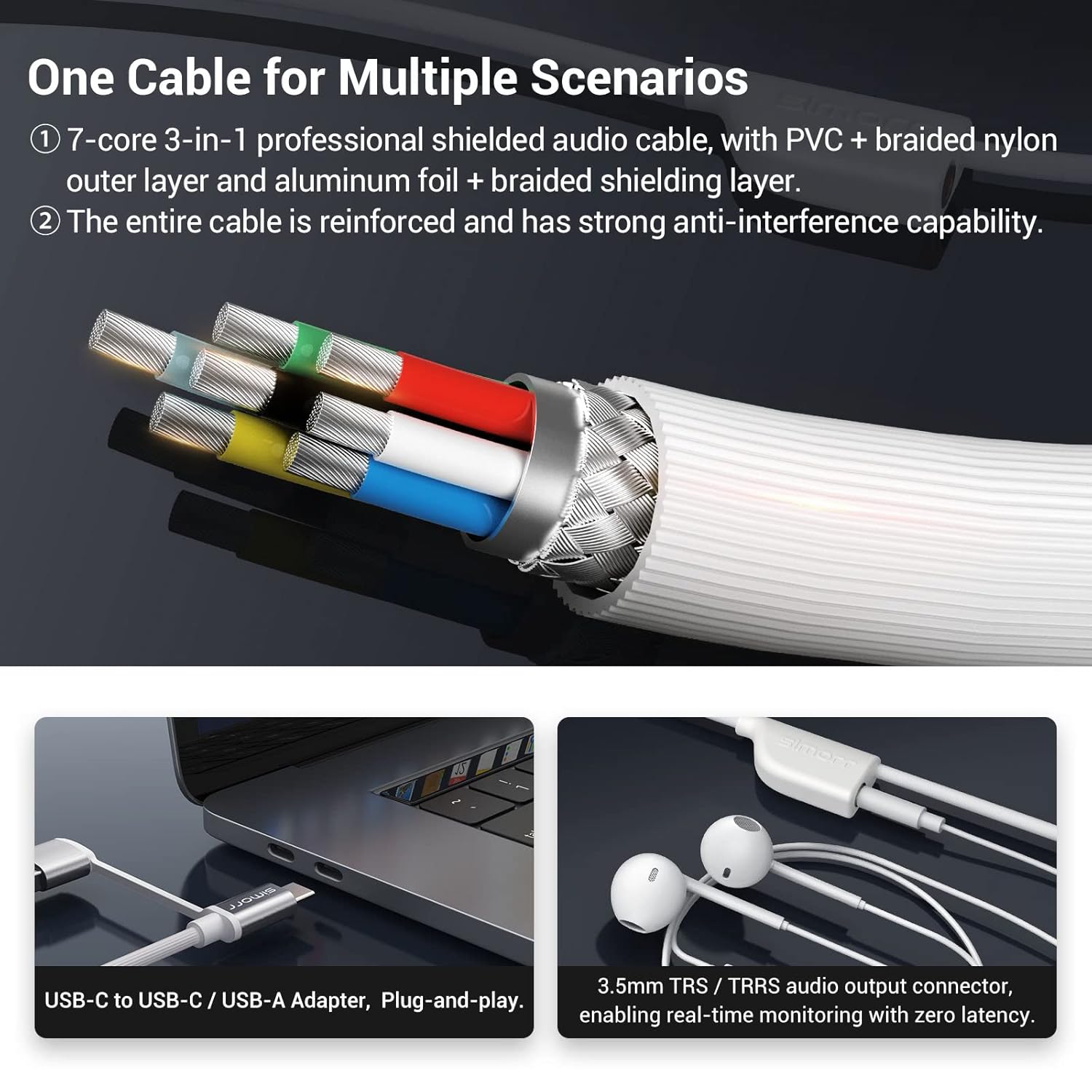 One Cable for Multiple Scenarios

① 7-core 3-in-1 professional shielded audio cable, with PVC + braided nylon outer layer and aluminum foil + braided shielding layer.

② The entire cable is reinforced and has strong anti-interference capability.

simorr

simorr

simorr

USB-C to USB-C / USB-A Adapter, Plug-and-play.

3.5mm TRS / TRRS audio output connector, enabling real-time monitoring with zero latency.